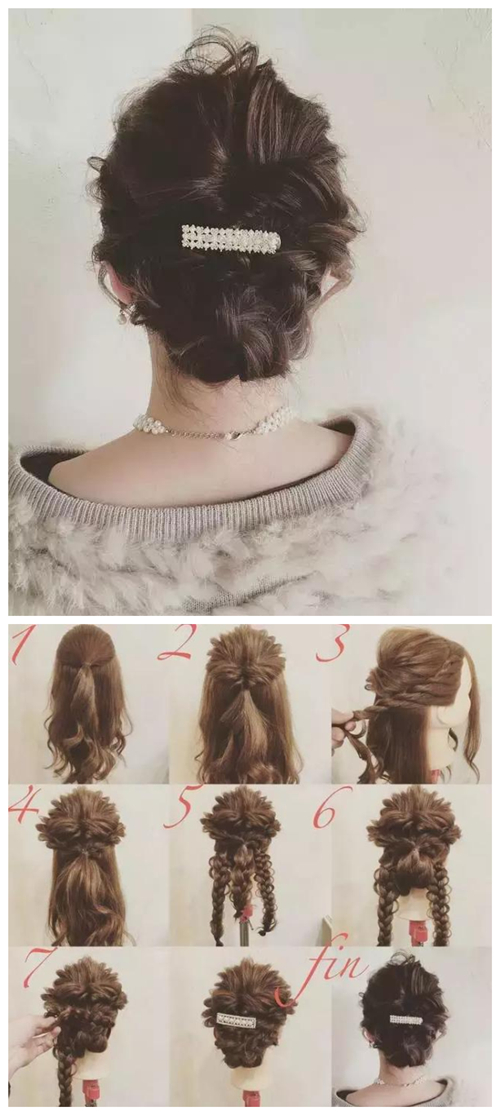 1
2
3
4
5
6
7
fin