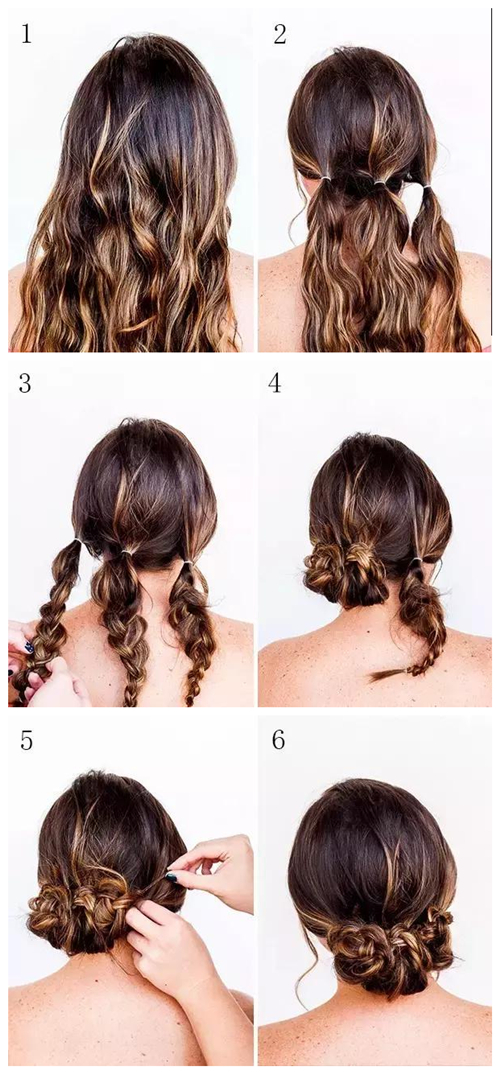 1
2
3
4
5
6