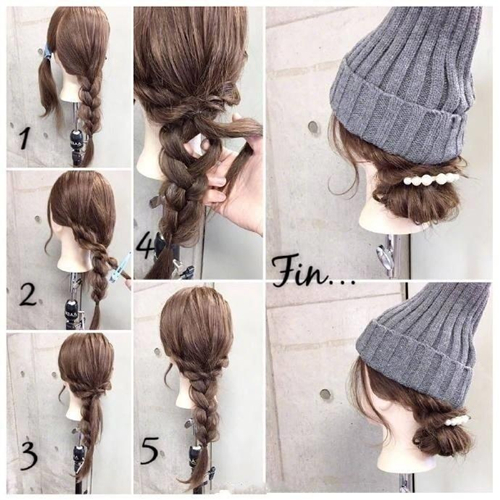 1

2

3

4

5

Fin...