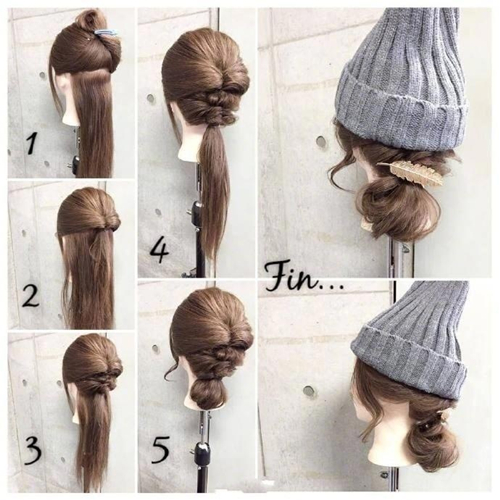 1

2

3

4

5

Fin...